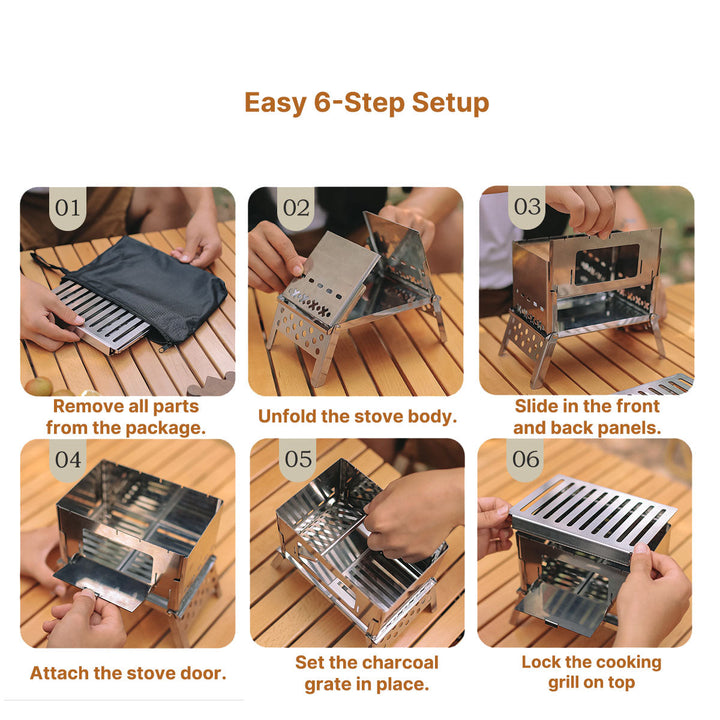 Easy 6-Step Setup

01

Remove all parts from the package.

02

Unfold the stove body.

03

Slide in the front and back panels.

04

Attach the stove door.

05

Set the charcoal grate in place.

06

Lock the cooking grill on top