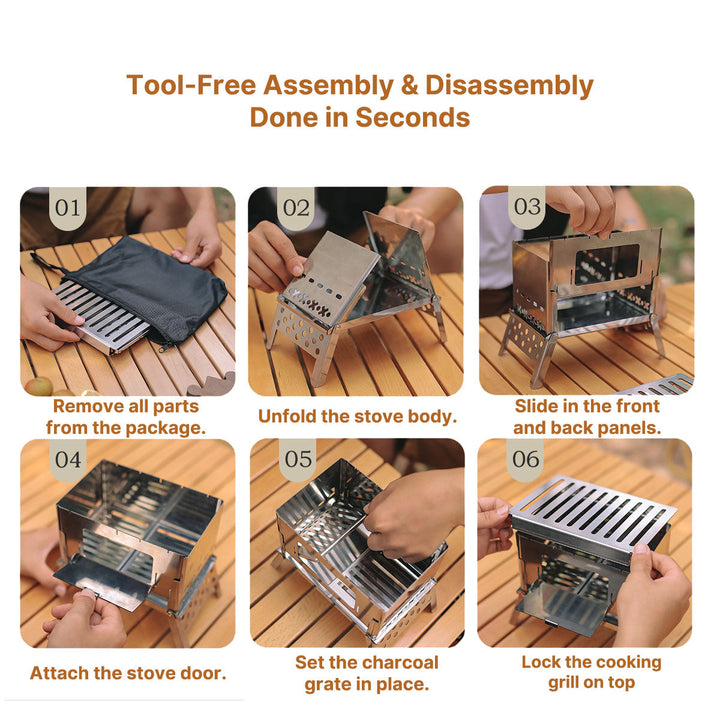 Tool-Free Assembly & Disassembly
Done in Seconds

01
Remove all parts from the package.

02
Unfold the stove body.

03
Slide in the front and back panels.

04
Attach the stove door.

05
Set the charcoal grate in place.

06
Lock the cooking grill on top